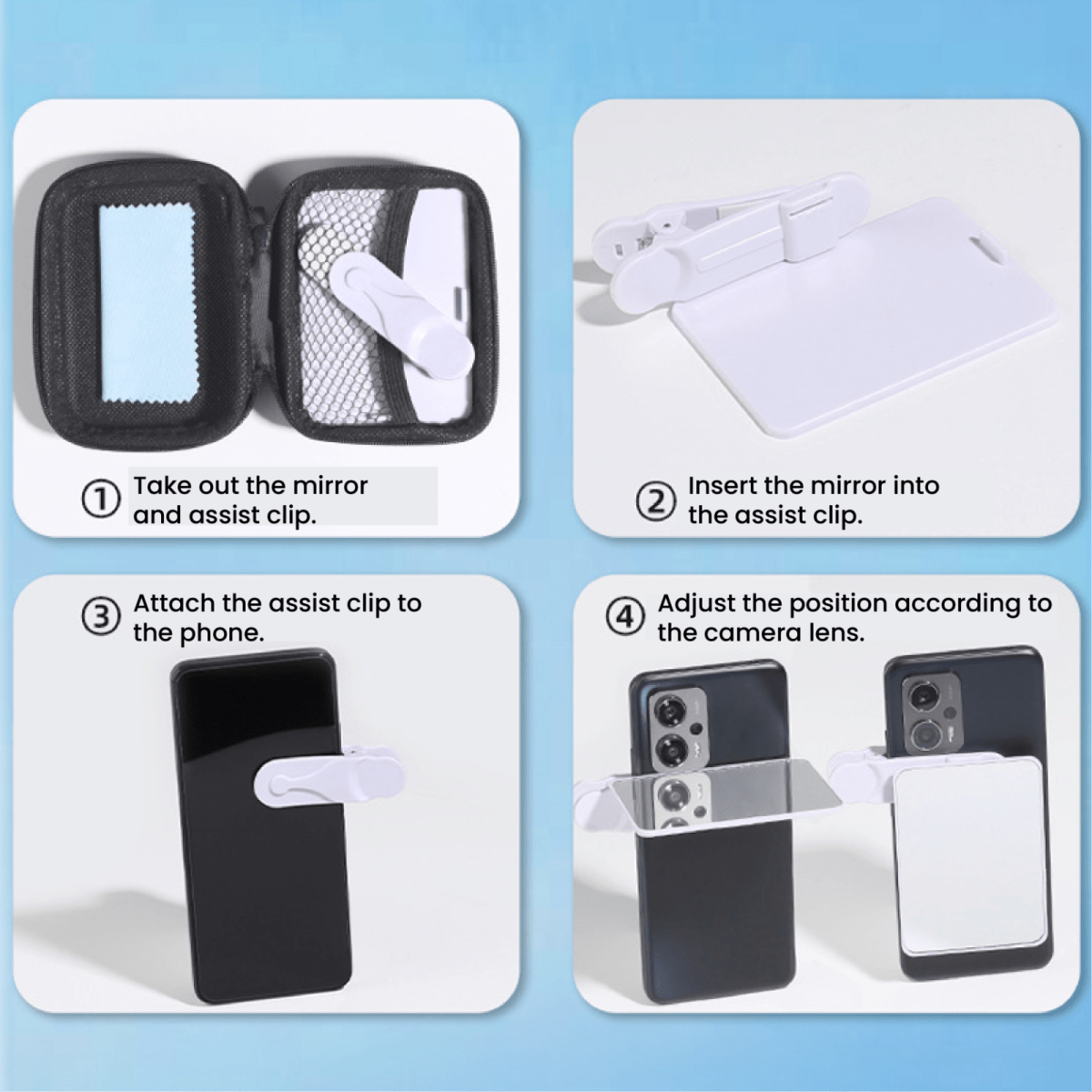 ① Take out the mirror and assist clip.

② Insert the mirror into the assist clip.

③ Attach the assist clip to the phone.

④ Adjust the position according to the camera lens.